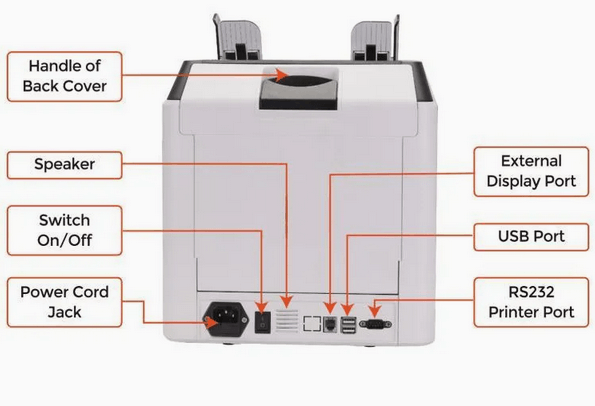 Handle of Back Cover

Speaker

Switch On/Off

Power Cord Jack

External Display Port

USB Port

RS232 Printer Port